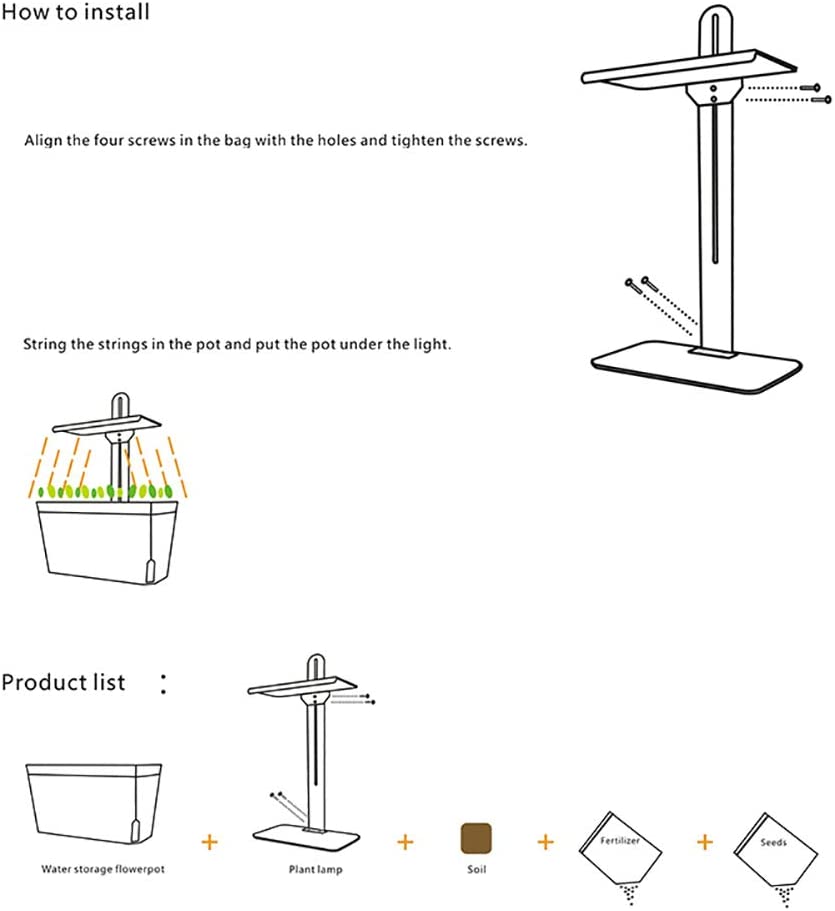 How to install

Align the four screws in the bag with the holes and tighten the screws.

String the strings in the pot and put the pot under the light.

Product list :

Water storage flowerpot + Plant lamp + Soil + Fertilizer + Seeds