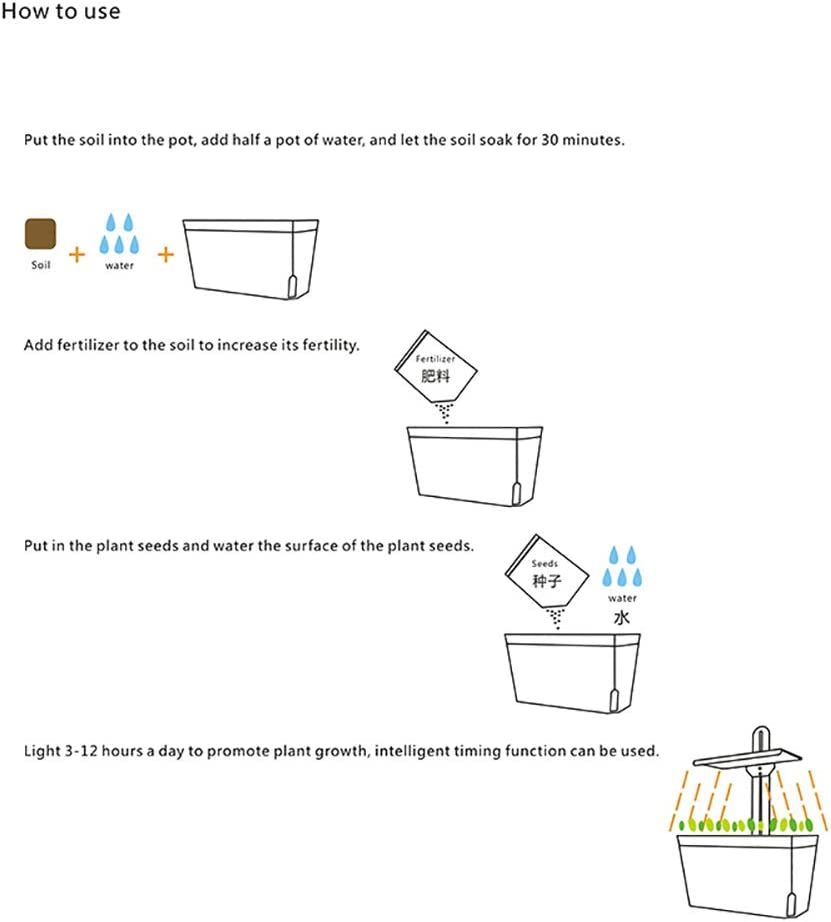 How to use

Put the soil into the pot, add half a pot of water, and let the soil soak for 30 minutes.

Soil + water +

Add fertilizer to the soil to increase its fertility.

Fertilizer
肥料

Put in the plant seeds and water the surface of the plant seeds.

Seeds
种子

water
水

Light 3-12 hours a day to promote plant growth, intelligent timing function can be used.