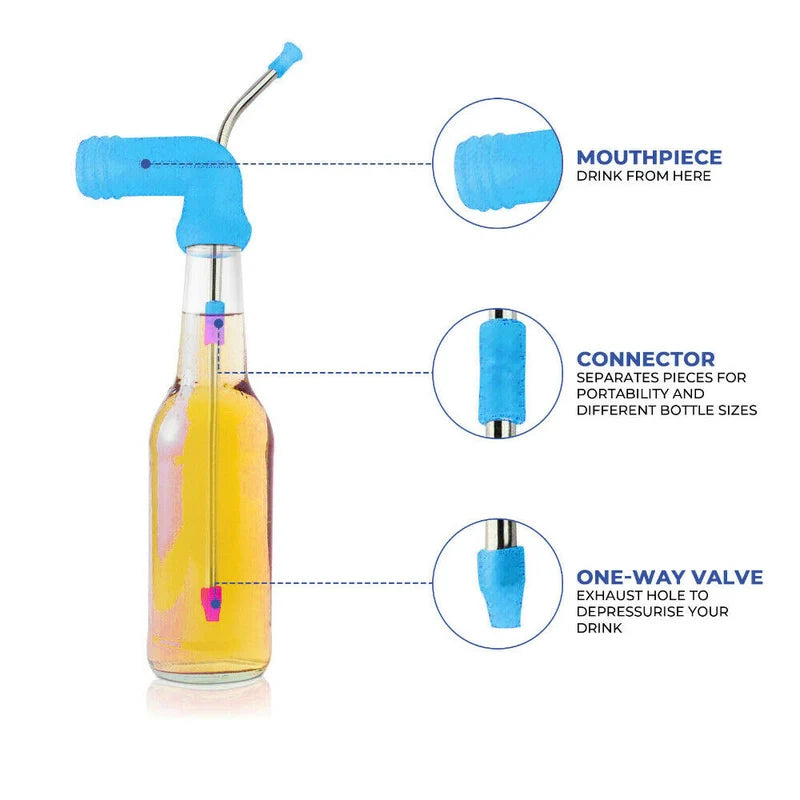 MOUTHPIECE
DRINK FROM HERE

CONNECTOR
SEPARATES PIECES FOR PORTABILITY AND DIFFERENT BOTTLE SIZES

ONE-WAY VALVE
EXHAUST HOLE TO DEPRESSURISE YOUR DRINK