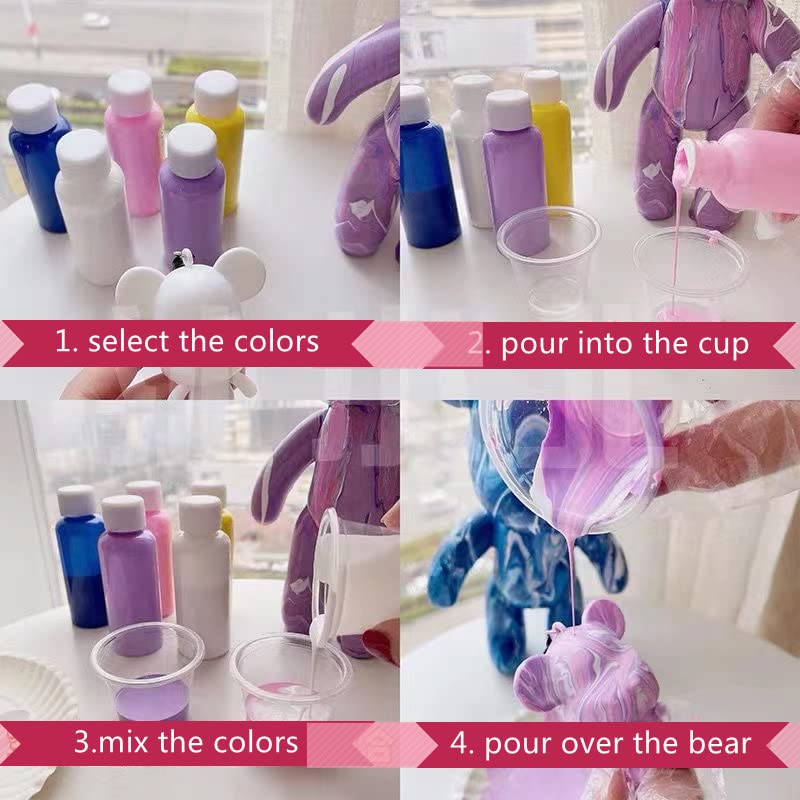 1. select the colors

2. pour into the cup

3.mix the colors

4. pour over the bear