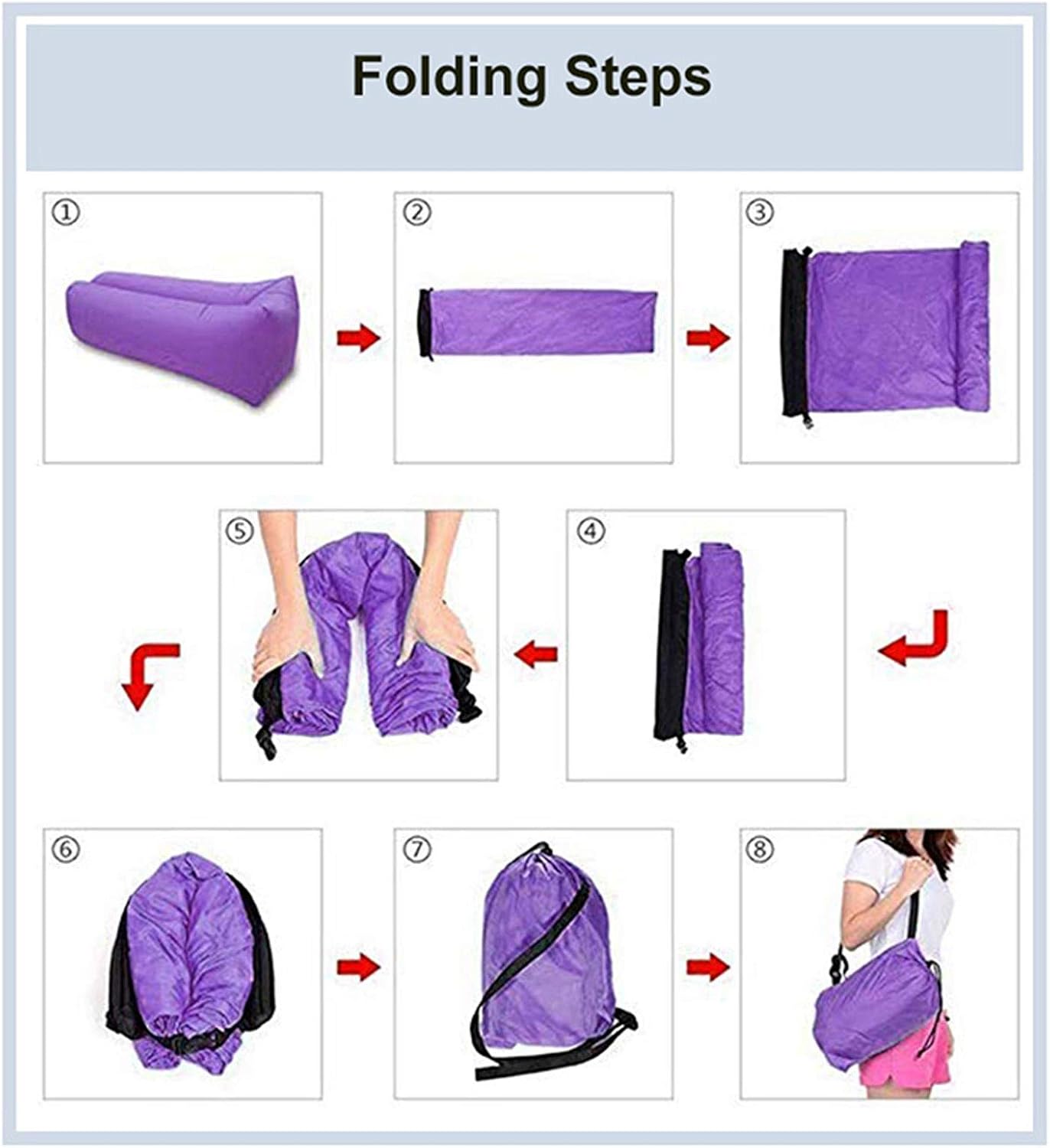 Folding Steps

①

②

③

⑤

④

⑥

⑦

⑧